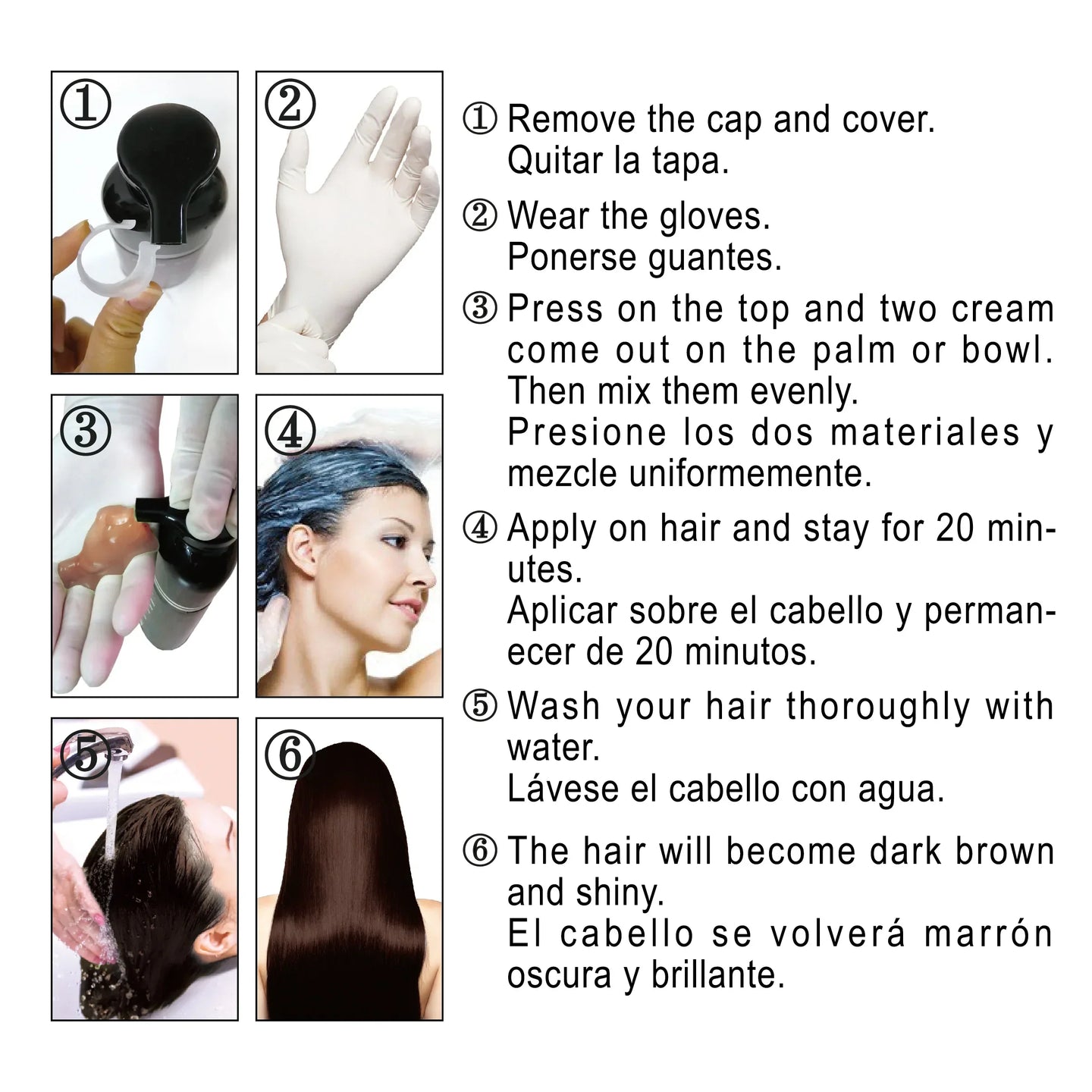 ①

②

③

④

⑤

⑥

① Remove the cap and cover.
Quitar la tapa.

② Wear the gloves.
Ponerse guantes.

③ Press on the top and two cream come out on the palm or bowl. Then mix them evenly.
Presione los dos materiales y mezcle uniformemente.

④ Apply on hair and stay for 20 minutes.
Aplicar sobre el cabello y permanecer de 20 minutos.

⑤ Wash your hair thoroughly with water.
Lávese el cabello con agua.

⑥ The hair will become dark brown and shiny.
El cabello se volverá marrón oscura y brillante.