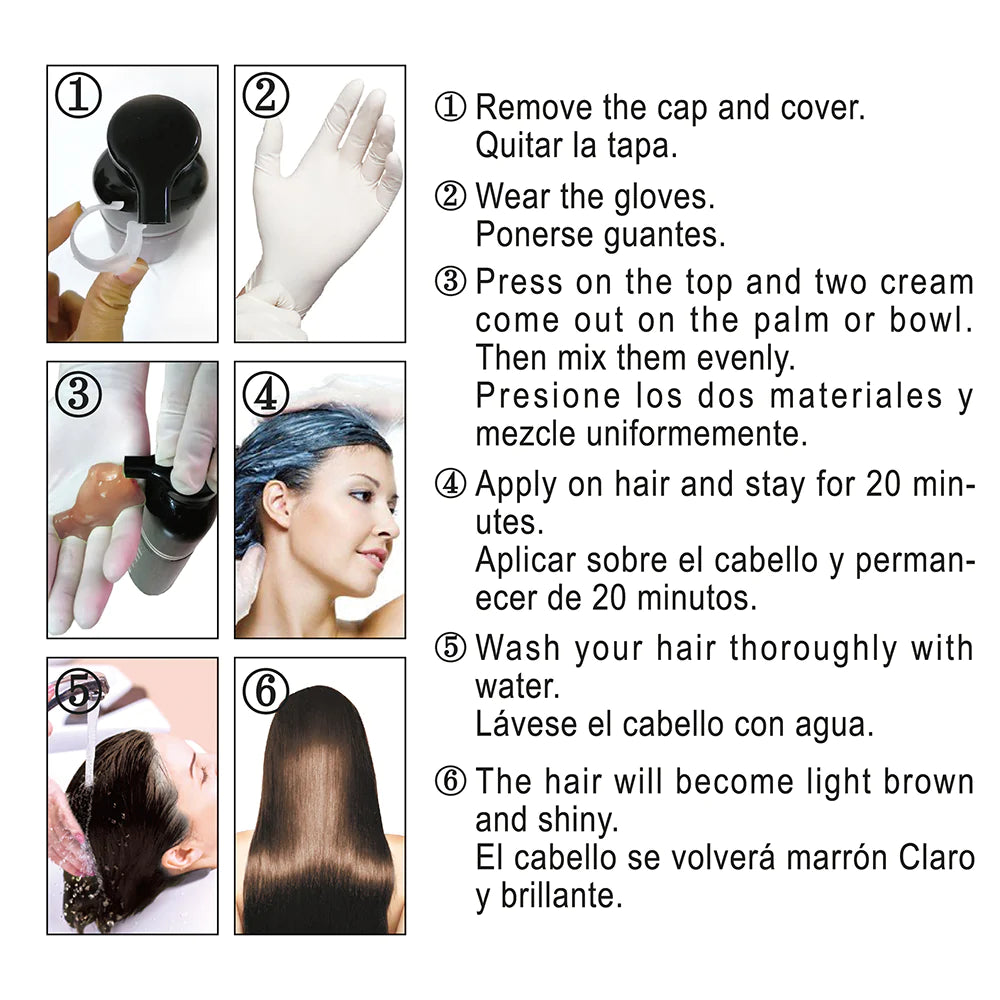 ①

②

③

④

⑤

⑥

① Remove the cap and cover.
Quitar la tapa.

② Wear the gloves.
Ponerse guantes.

③ Press on the top and two cream come out on the palm or bowl. Then mix them evenly.
Presione los dos materiales y mezcle uniformemente.

④ Apply on hair and stay for 20 minutes.
Aplicar sobre el cabello y permanecer de 20 minutos.

⑤ Wash your hair thoroughly with water.
Lávese el cabello con agua.

⑥ The hair will become light brown and shiny.
El cabello se volverá marrón Claro y brillante.